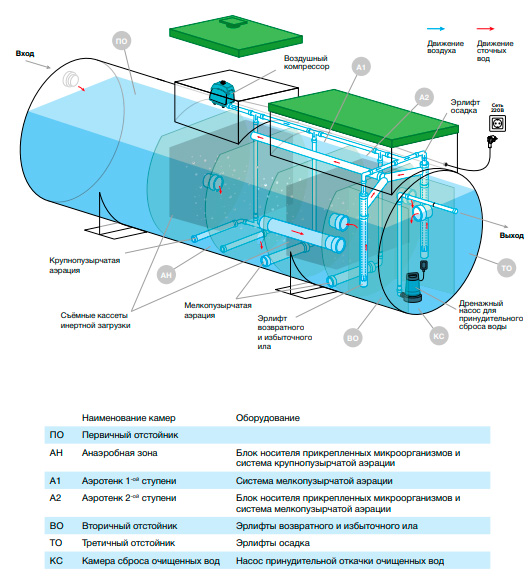 Движение воздуха

Движение сточных вод

Вход

ПО

Воздушный компрессор

А1

А2

Эрлифт осадка

Сеть 220В

Выход

ТО

Крупнопузырчатая аэрация

АН

Съёмные кассеты инертной загрузки

Мелкопузырчатая аэрация

Эрлифт возвратного и избыточного ила

ВО

КС

Дренажный насос для принудительного сброса воды

| | Наименование камер | Оборудование |
|---|---|---|
| ПО | Первичный отстойник | |
| АН | Анаэробная зона | Блок носителя прикрепленных микроорганизмов и система крупнопузырчатой аэрации |
| А1 | Аэротенк 1-ой ступени | Система мелкопузырчатой аэрации |
| А2 | Аэротенк 2-ой ступени | Блок носителя прикрепленных микроорганизмов и система мелкопузырчатой аэрации |
| ВО | Вторичный отстойник | Эрлифты возвратного и избыточного ила |
| ТО | Третичный отстойник | Эрлифты осадка |
| КС | Камера сброса очищенных вод | Насос принудительной откачки очищенных вод |